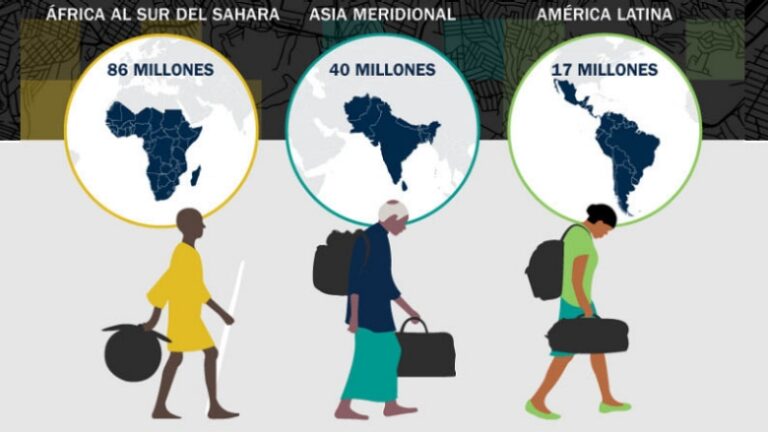 ÁFRICA AL SUR DEL SAHARA
86 MILLONES

ASIA MERIDIONAL
40 MILLONES

AMÉRICA LATINA
17 MILLONES