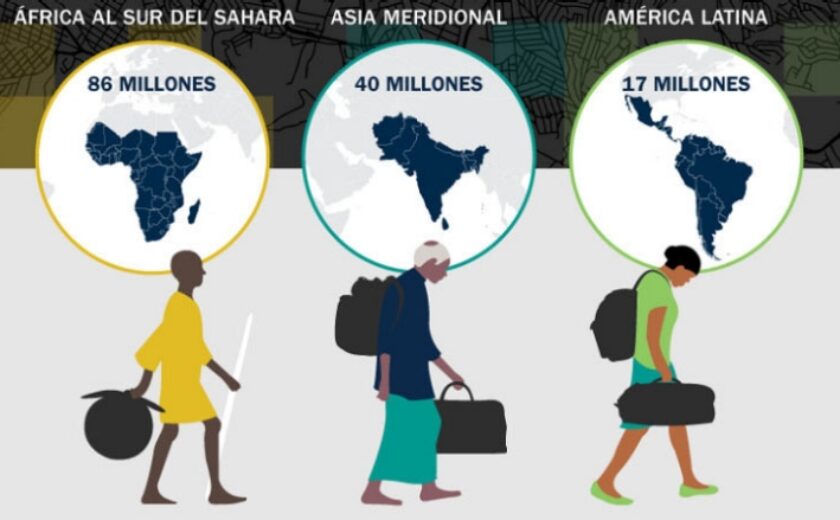 ÁFRICA AL SUR DEL SAHARA

86 MILLONES

ASIA MERIDIONAL

40 MILLONES

AMÉRICA LATINA

17 MILLONES